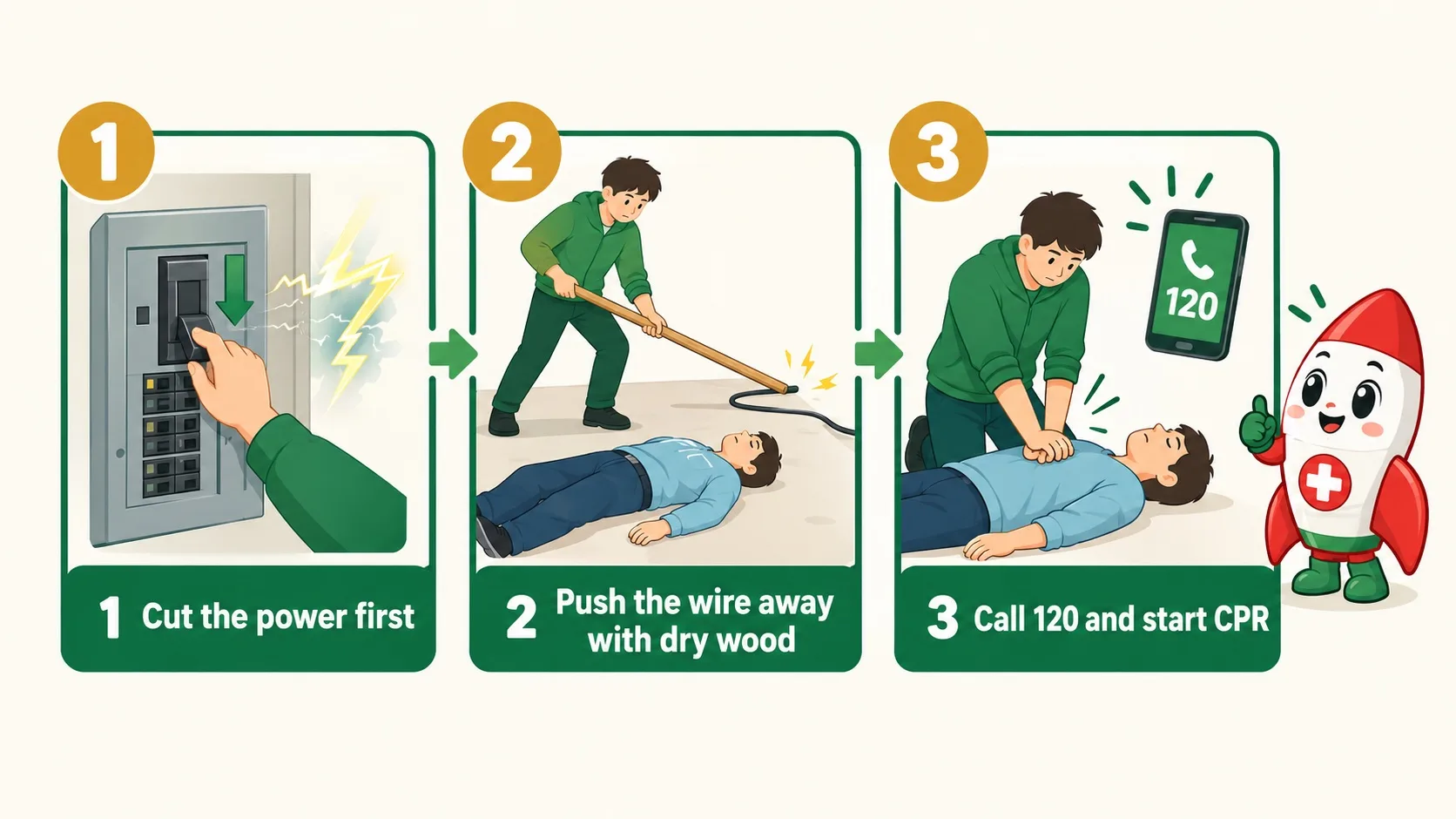 1

1 Cut the power first

2

2 Push the wire away with dry wood

3

120

3 Call 120 and start CPR