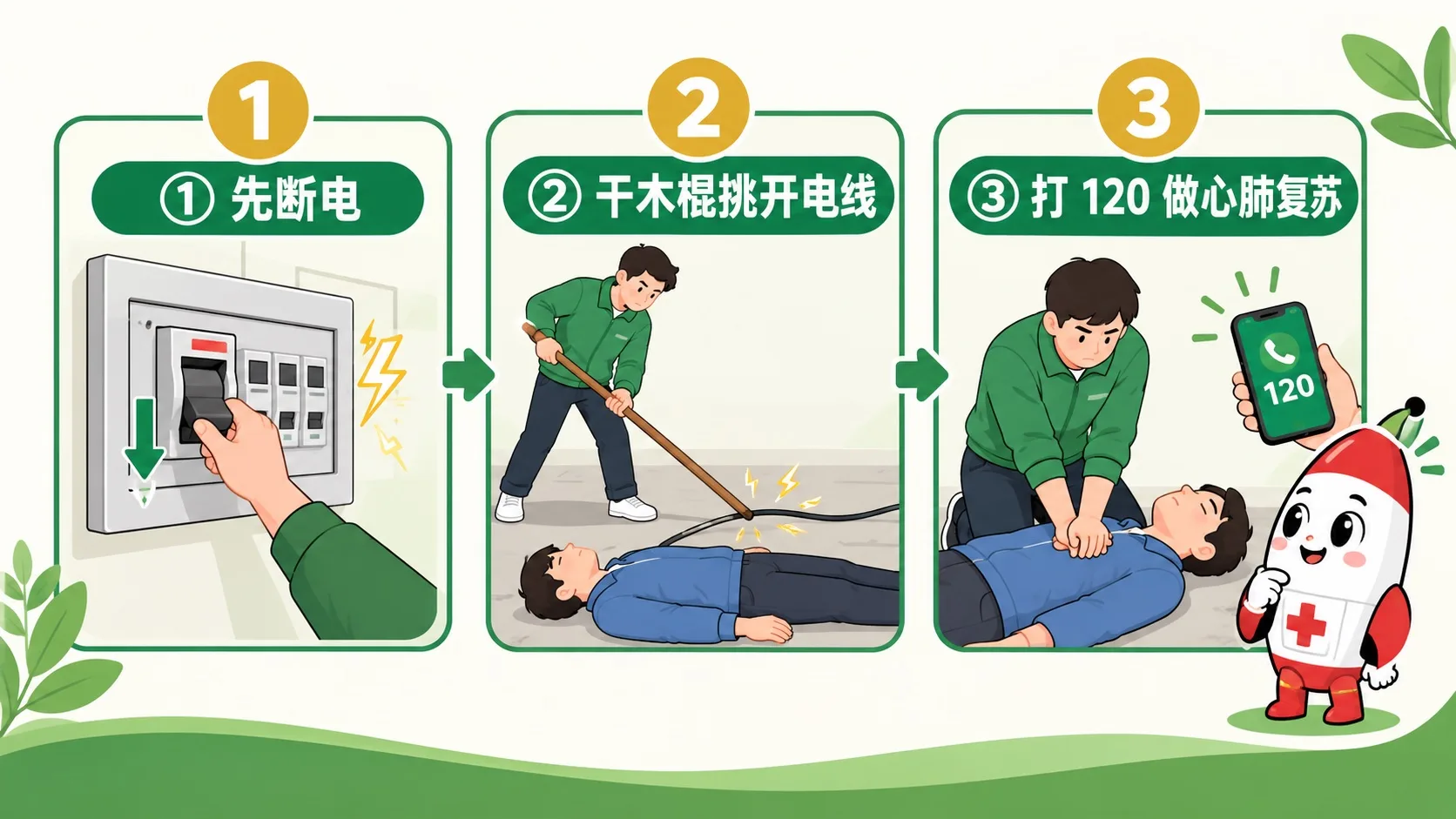 1
① 先断电

2
② 干木棍挑开电线

3
③ 打 120 做心肺复苏

120